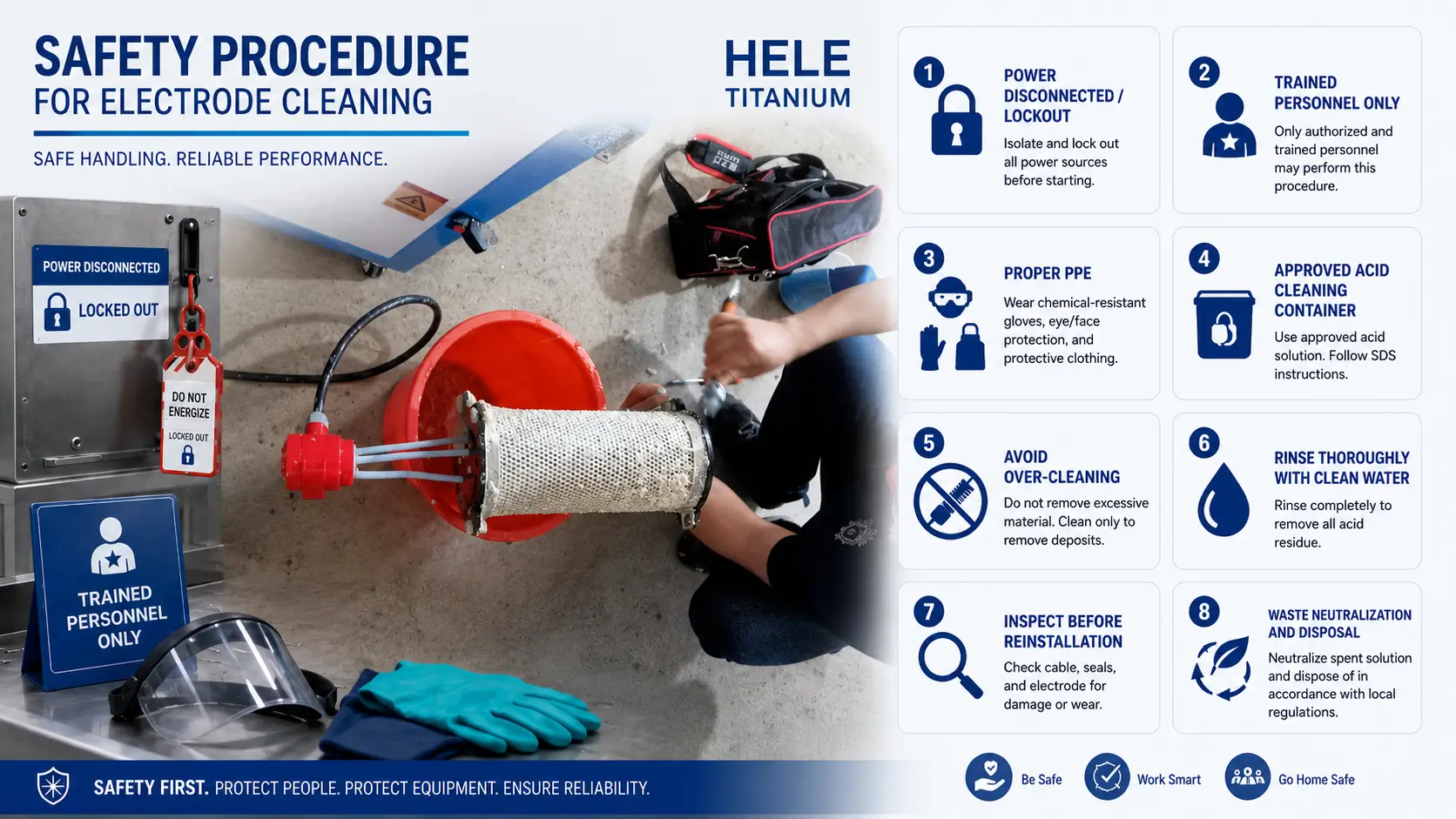 SAFETY PROCEDURE
FOR ELECTRODE CLEANING

SAFE HANDLING. RELIABLE PERFORMANCE.

HELE
TITANIUM

POWER DISCONNECTED
LOCKED OUT

DO NOT ENERGIZE
LOCKED OUT

TRAINED PERSONNEL ONLY

1
POWER DISCONNECTED / LOCKOUT
Isolate and lock out all power sources before starting.

2
TRAINED PERSONNEL ONLY
Only authorized and trained personnel may perform this procedure.

3
PROPER PPE
Wear chemical-resistant gloves, eye/face protection, and protective clothing.

4
APPROVED ACID CLEANING CONTAINER
Use approved acid solution. Follow SDS instructions.

5
AVOID OVER-CLEANING
Do not remove excessive material. Clean only to remove deposits.

6
RINSE THOROUGHLY WITH CLEAN WATER
Rinse completely to remove all acid residue.

7
INSPECT BEFORE REINSTALLATION
Check cable, seals, and electrode for damage or wear.

8
WASTE NEUTRALIZATION AND DISPOSAL
Neutralize spent solution and dispose of in accordance with local regulations.

SAFETY FIRST. PROTECT PEOPLE. PROTECT EQUIPMENT. ENSURE RELIABILITY.

Be Safe
Work Smart
Go Home Safe